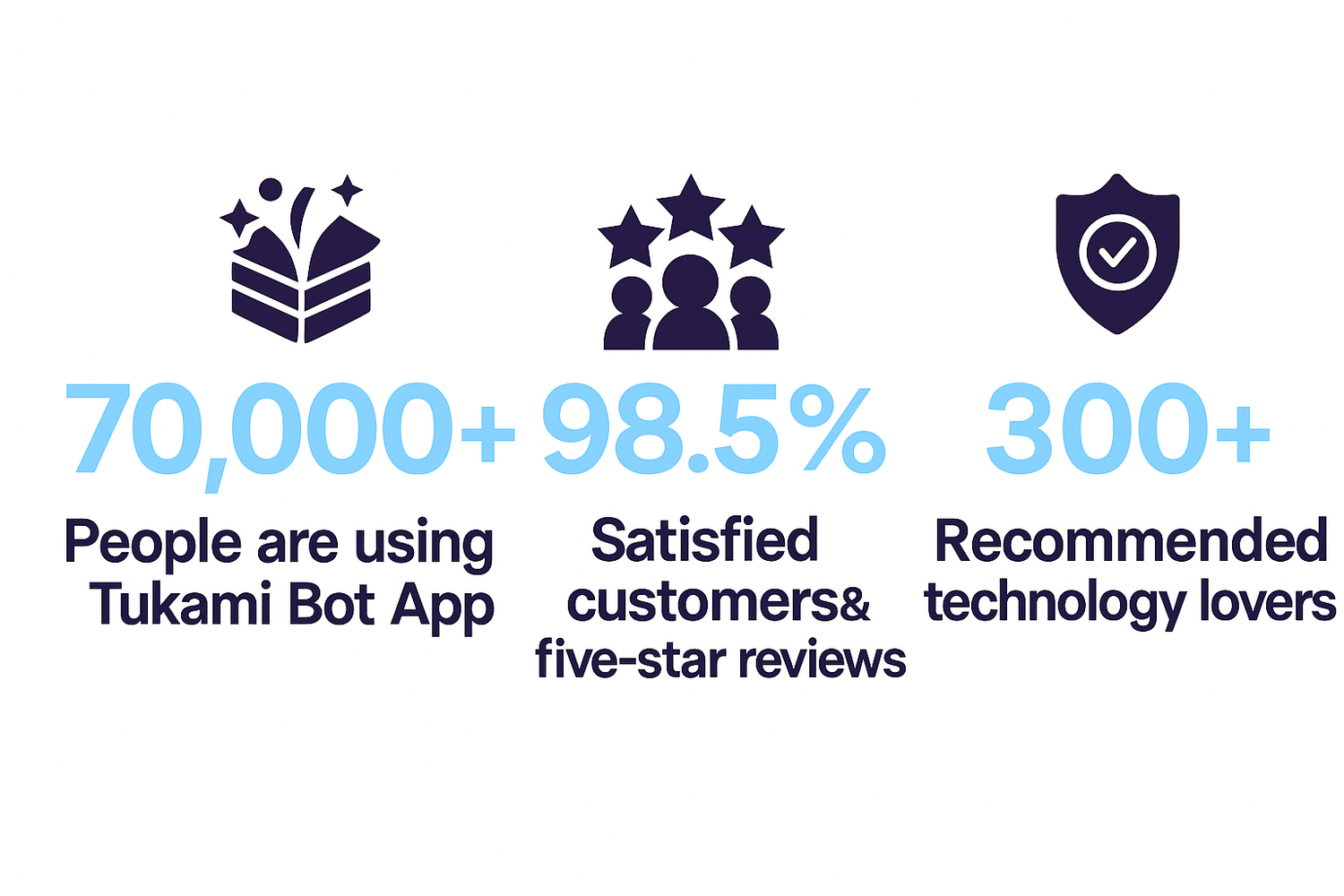 70,000+

People are using Tukami Bot App

98.5%

Satisfied customers& five-star reviews

300+

Recommended technology lovers